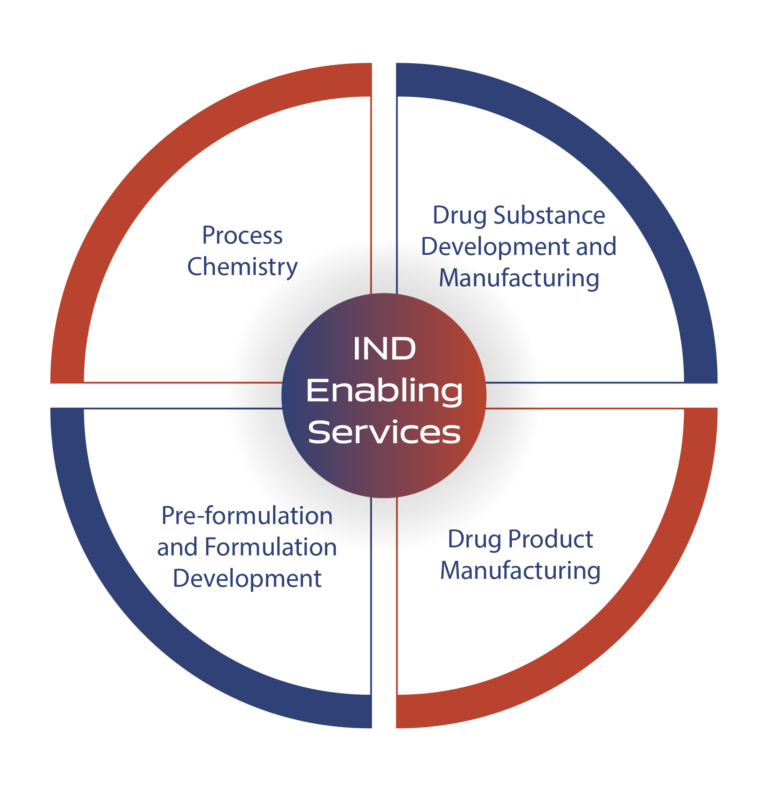 Process Chemistry

Drug Substance Development and Manufacturing

IND Enabling Services

Pre-formulation and Formulation Development

Drug Product Manufacturing