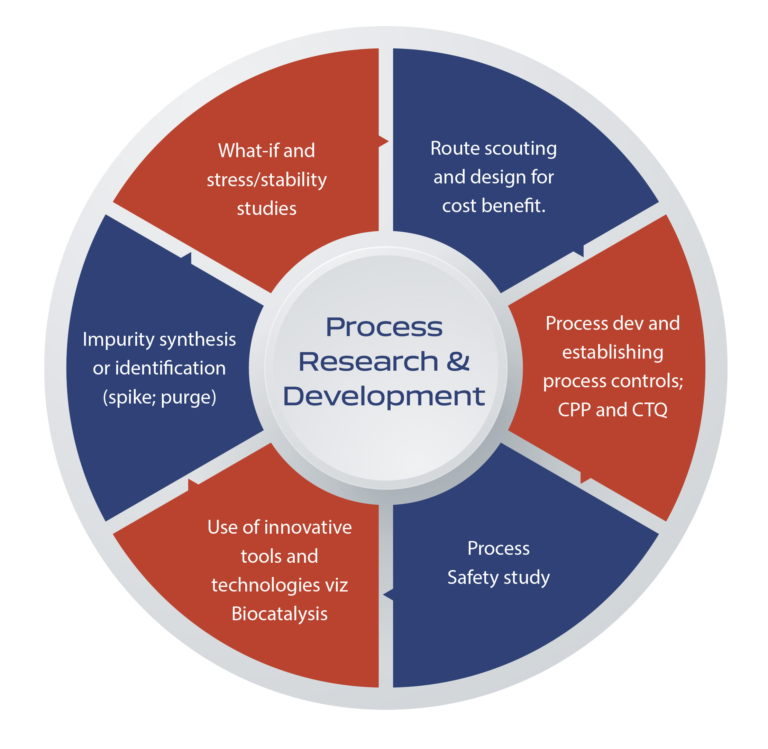 Process Research & Development

Route scouting and design for cost benefit.

Process dev and establishing process controls; CPP and CTQ

Process Safety study

Use of innovative tools and technologies viz Biocatalysis

Impurity synthesis or identification (spike; purge)

What-if and stress/stability studies